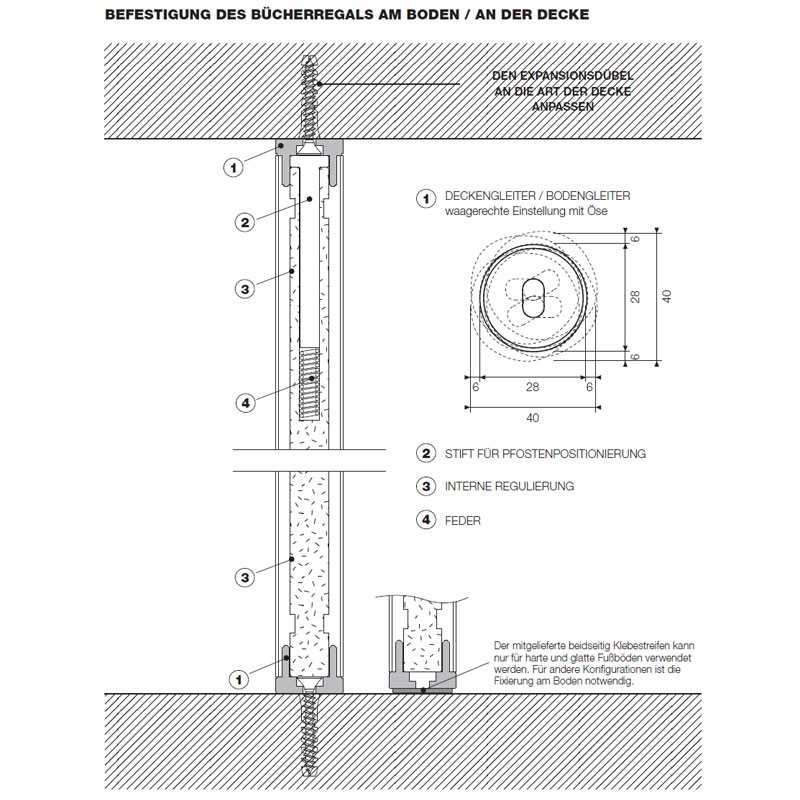 BEFESTIGUNG DES BÜCHERREGALS AM BODEN / AN DER DECKE

DEN EXPANSIONSDÜBEL AN DIE ART DER DECKE ANPASSEN

1
2
3
4
3
1

1 DECKENGLEITER / BODENGLEITER
waagerechte Einstellung mit Öse

6
28
6
40
6
28
6
40

2 STIFT FÜR PFOSTENPOSITIONIERUNG

3 INTERNE REGULIERUNG

4 FEDER

Der mitgelieferte beidseitig Klebestreifen kann nur für harte und glatte Fußböden verwendet werden. Für andere Konfigurationen ist die Fixierung am Boden notwendig.